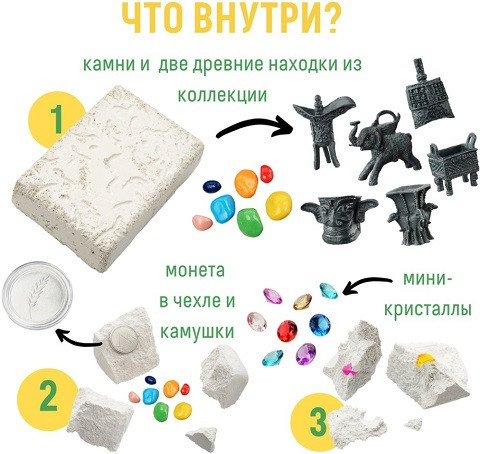 ЧТО ВНУТРИ?

камни и две древние находки из коллекции

1

монета в чехле и камушки

мини-кристаллы

2

3